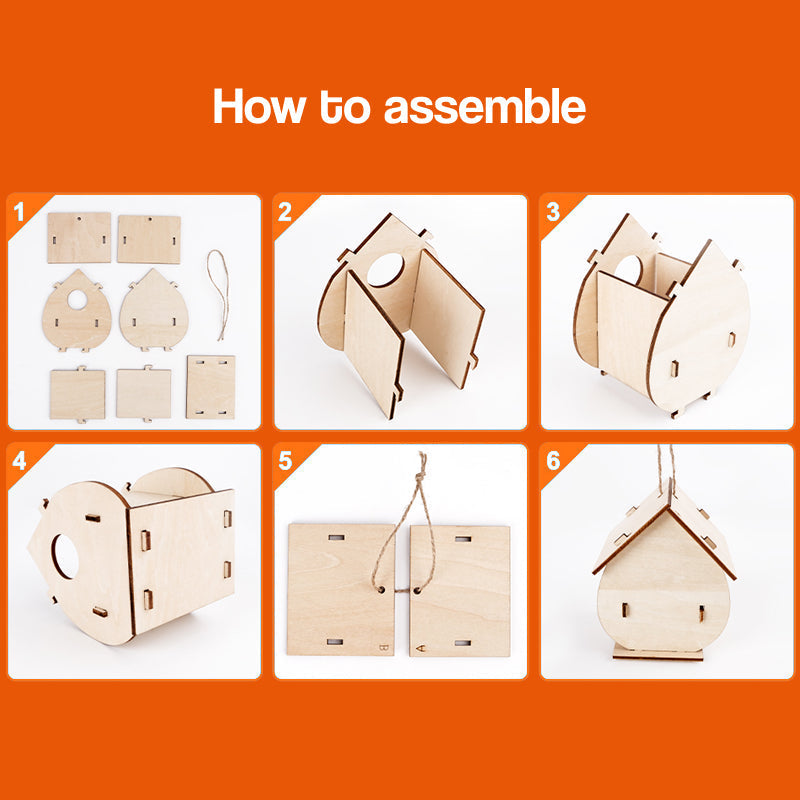 How to assemble

1

2

3

4

5

B A

6